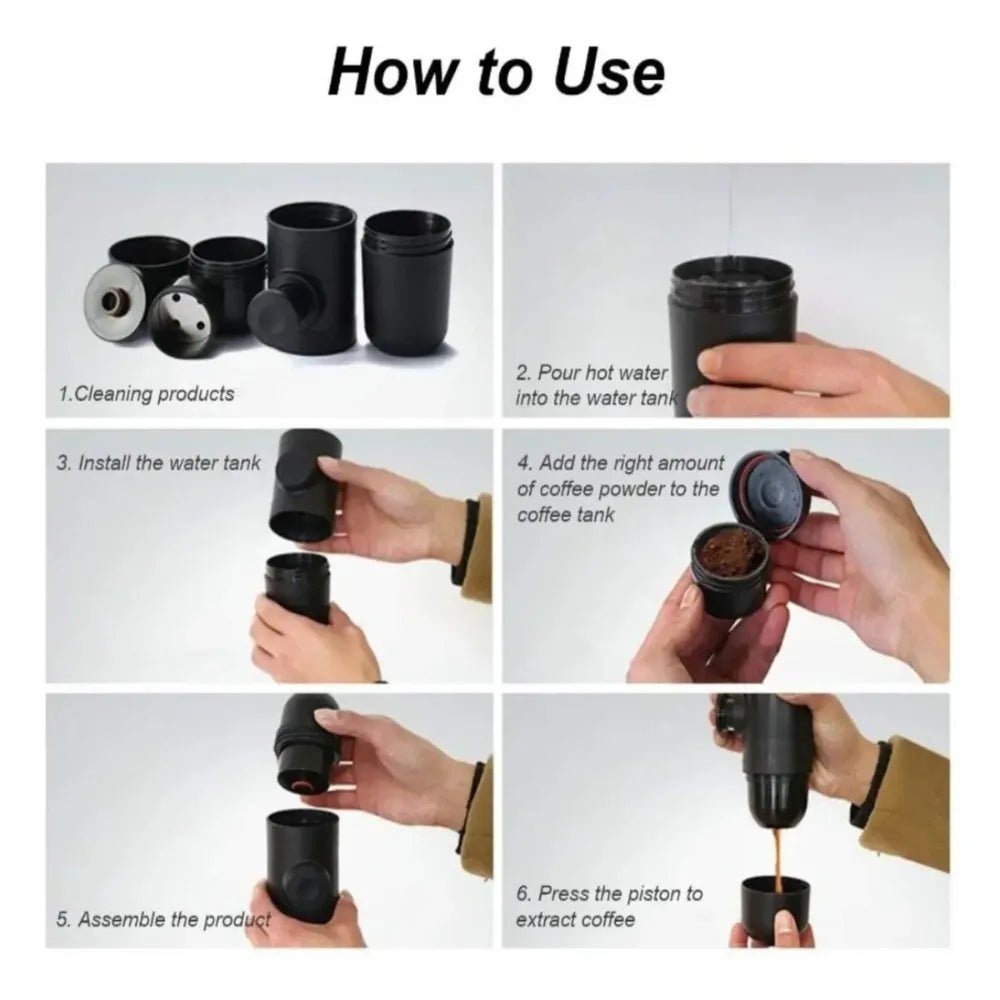 How to Use

1.Cleaning products

2. Pour hot water into the water tank

3. Install the water tank

4. Add the right amount of coffee powder to the coffee tank

5. Assemble the product

6. Press the piston to extract coffee